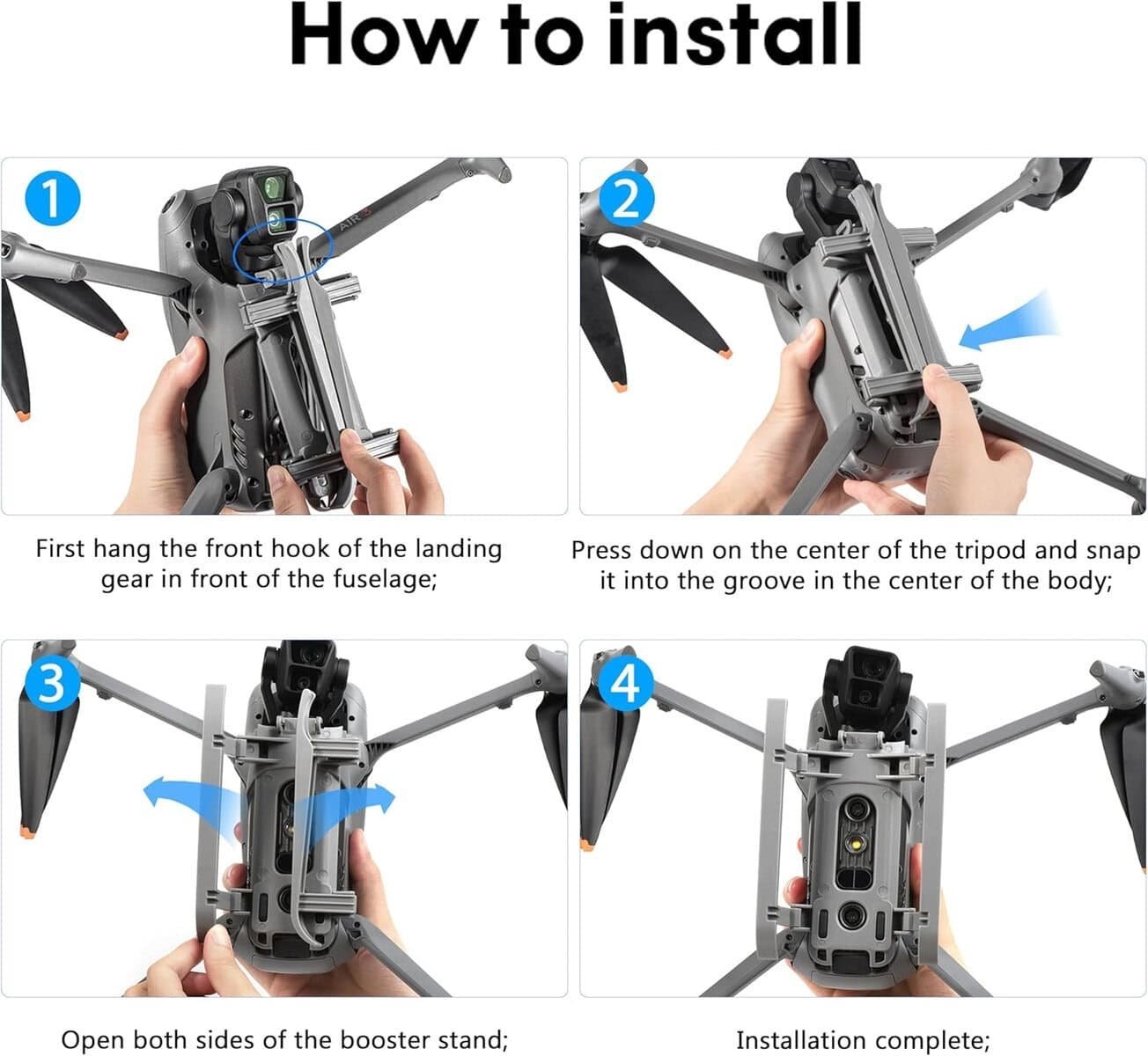 How to install

1

AIR 3

First hang the front hook of the landing gear in front of the fuselage;

2

Press down on the center of the tripod and snap it into the groove in the center of the body;

3

Open both sides of the booster stand;

4

Installation complete;